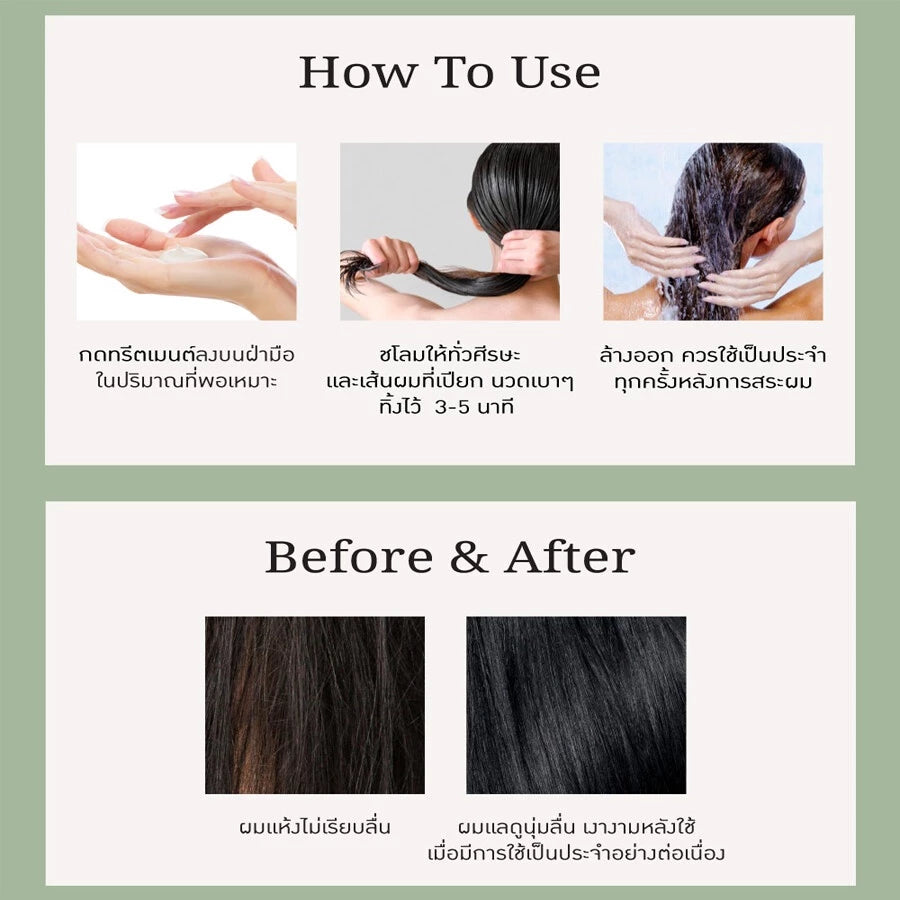 How To Use

กดทรีตเมนต์ลงบนฝ่ามือ ในปริมาณที่พอเหมาะ

ชโลมให้ทั่วศีรษะ และเส้นผมที่เปียก นวดเบาๆ ทิ้งไว้ 3-5 นาที

ล้างออก ควรใช้เป็นประจำ ทุกครั้งหลังการสระผม

Before & After

ผมแห้งไม่เรียบลื่น

ผมแลดูนุ่มลื่น เงางามหลังใช้ เมื่อมีการใช้เป็นประจำอย่างต่อเนื่อง