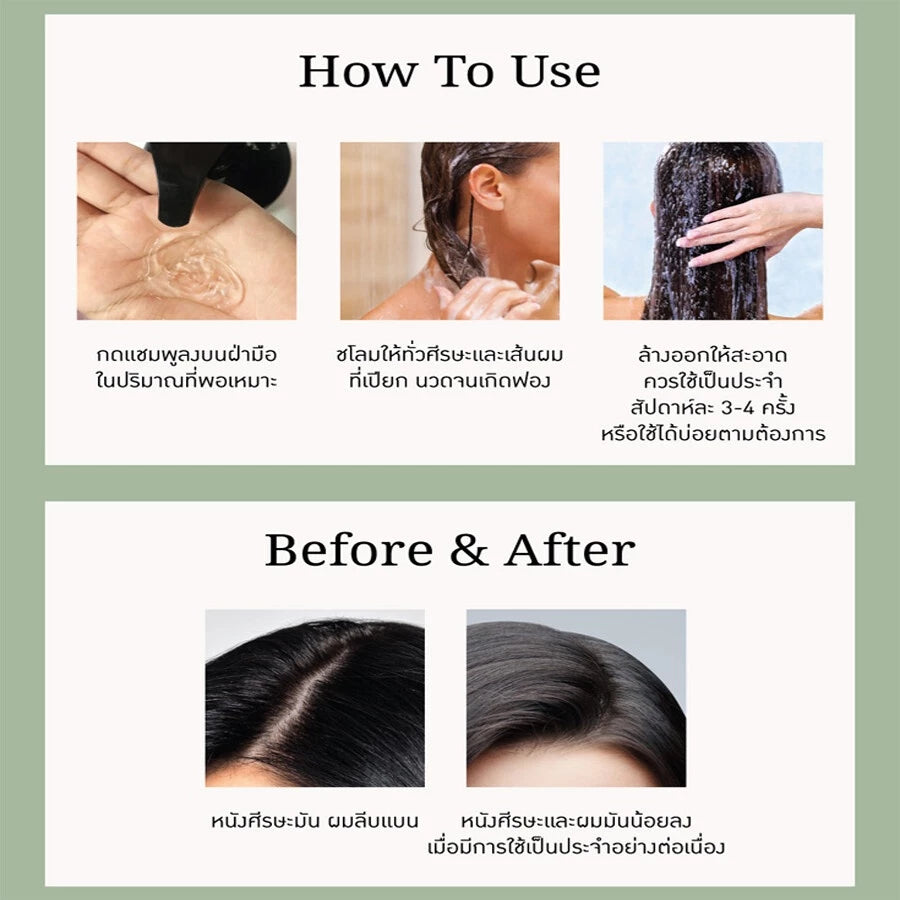 How To Use

กดแชมพูลงบนฝ่ามือ ในปริมาณที่พอเหมาะ

ชโลมให้ทั่วศีรษะและเส้นผม ที่เปียก นวดจนเกิดฟอง

ล้างออกให้สะอาด ควรใช้เป็นประจำ สัปดาห์ละ 3-4 ครั้ง หรือใช้ได้บ่อยตามต้องการ

Before & After

หนังศีรษะมัน ผมลีบแบน

หนังศีรษะและผมมันน้อยลง เมื่อมีการใช้เป็นประจำอย่างต่อเนื่อง