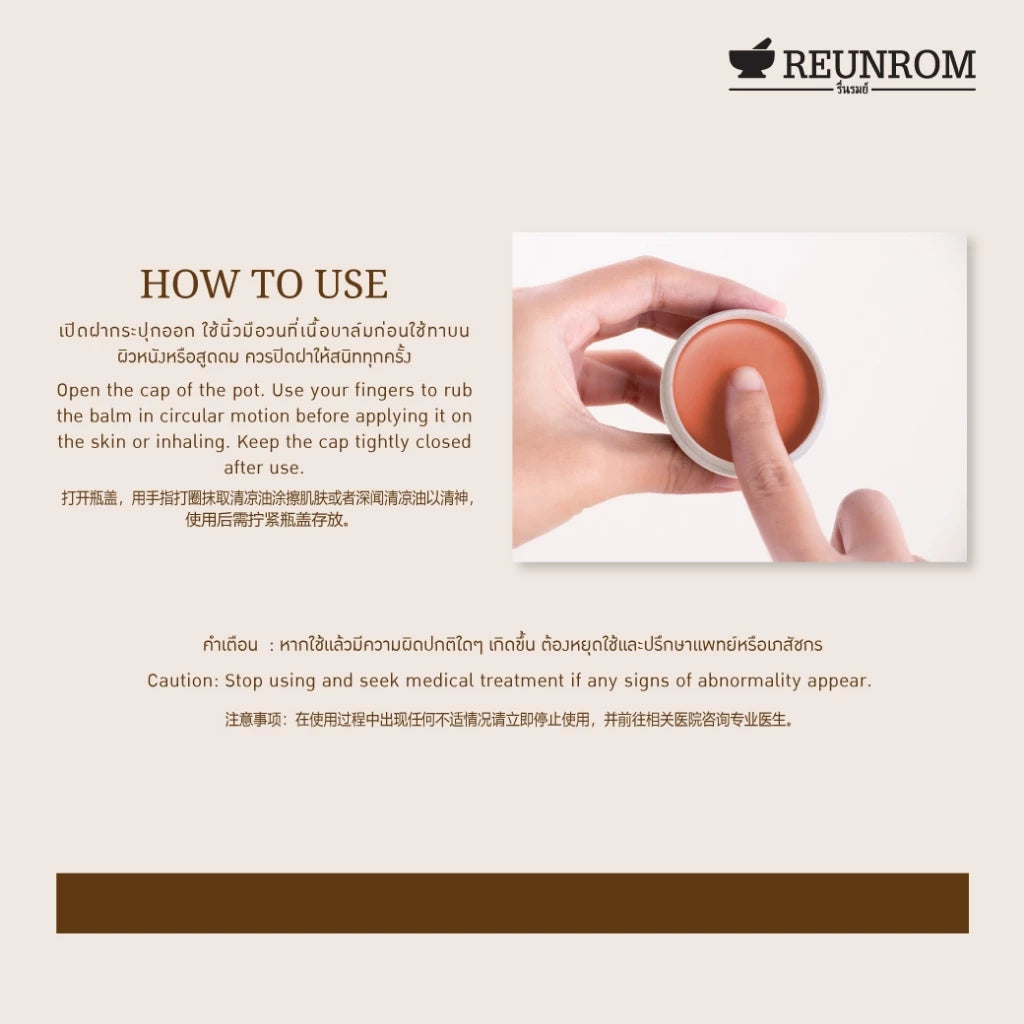 REUNROM
รื่นรมย์

HOW TO USE

เปิดฝากระปุกออก ใช้นิ้วมือวนที่เนื้อบาล์มก่อนใช้ทาบนผิวหนังหรือสูดดม ควรปิดฝาให้สนิททุกครั้ง

Open the cap of the pot. Use your fingers to rub the balm in circular motion before applying it on the skin or inhaling. Keep the cap tightly closed after use.

打开瓶盖，用手指打圈抹取清凉油涂擦肌肤或者深闻清凉油以清神，使用后需拧紧瓶盖存放。

คำเตือน : หากใช้แล้วมีความผิดปกติใดๆ เกิดขึ้น ต้องหยุดใช้และปรึกษาแพทย์หรือเภสัชกร

Caution: Stop using and seek medical treatment if any signs of abnormality appear.

注意事项：在使用过程中出现任何不适情况请立即停止使用，并前往相关医院咨询专业医生。